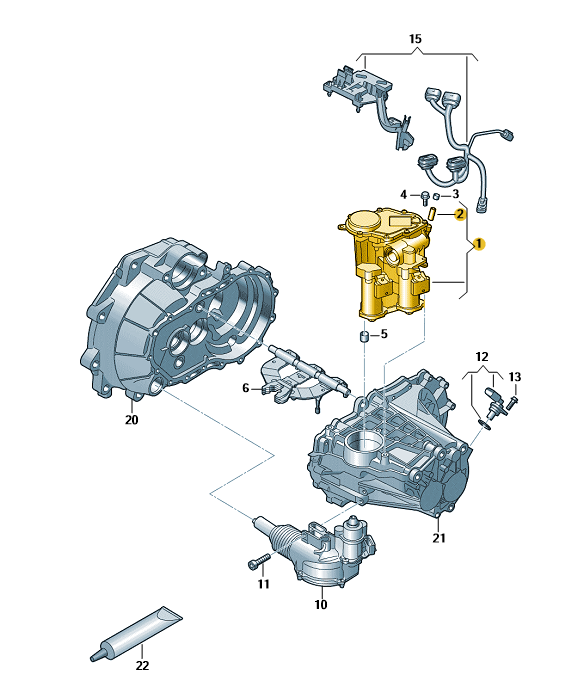 15
4
3
2
1
5
12
13
6
20
21
11
10
22